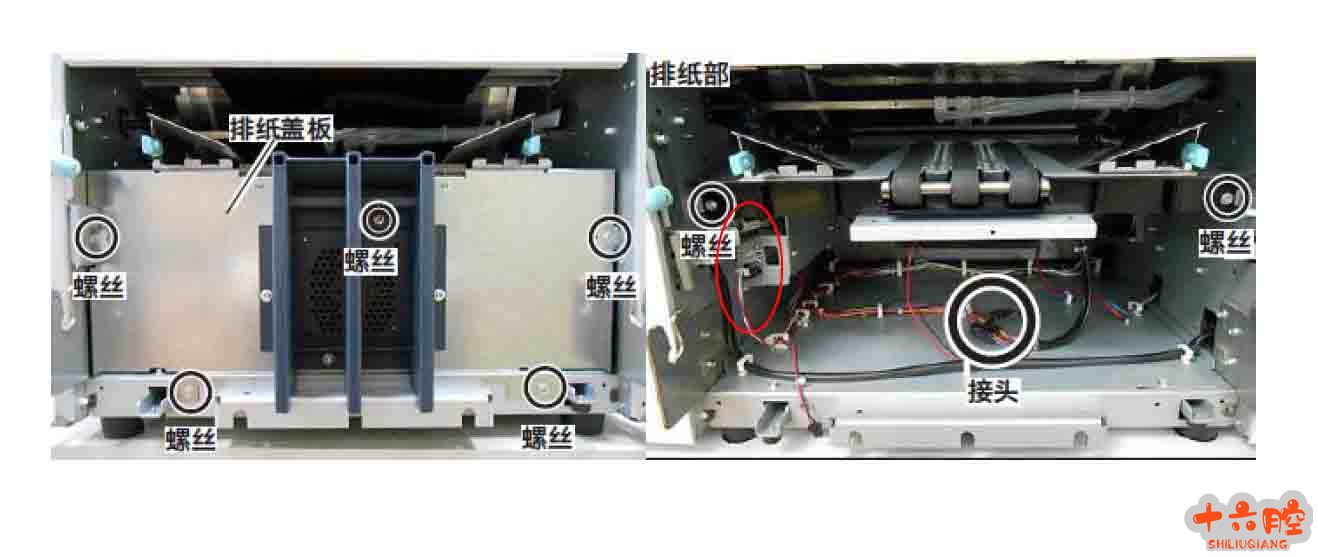 排纸盖板
螺丝
螺丝
螺丝
螺丝
螺丝
排纸部
螺丝
螺丝
接头
十六腔
SHILIUQIANG