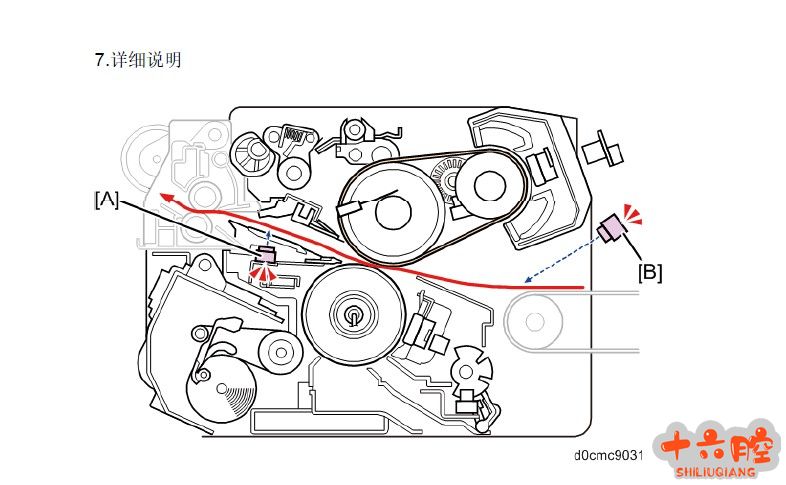 7.详细说明

[A]

[B]

d0cmc9031

十六腔
SHILIUQIANG