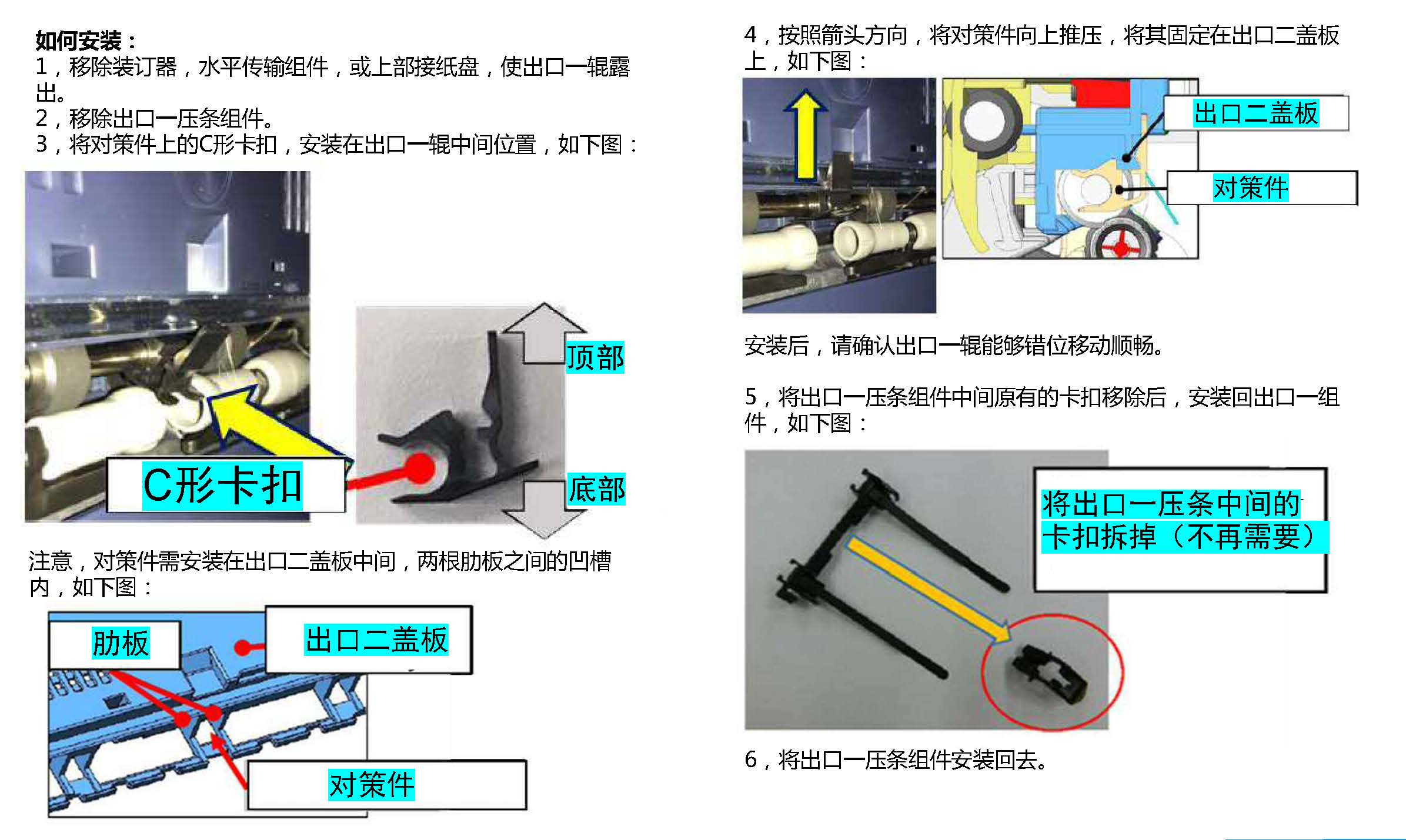 如何安装：
1，移除装订器，水平传输组件，或上部接纸盘，使出口一辊露出。
2，移除出口一压条组件。
3，将对策件上的C形卡扣，安装在出口一辊中间位置，如下图：

C形卡扣

顶部

底部

注意，对策件需安装在出口二盖板中间，两根肋板之间的凹槽内，如下图：

肋板

出口二盖板

对策件

4，按照箭头方向，将对策件向上推压，将其固定在出口二盖板上，如下图：

出口二盖板

对策件

安装后，请确认出口一辊能够错位移动顺畅。

5，将出口一压条组件中间原有的卡扣移除后，安装回出口一组件，如下图：

将出口一压条中间的卡扣拆掉（不再需要）

6，将出口一压条组件安装回去。