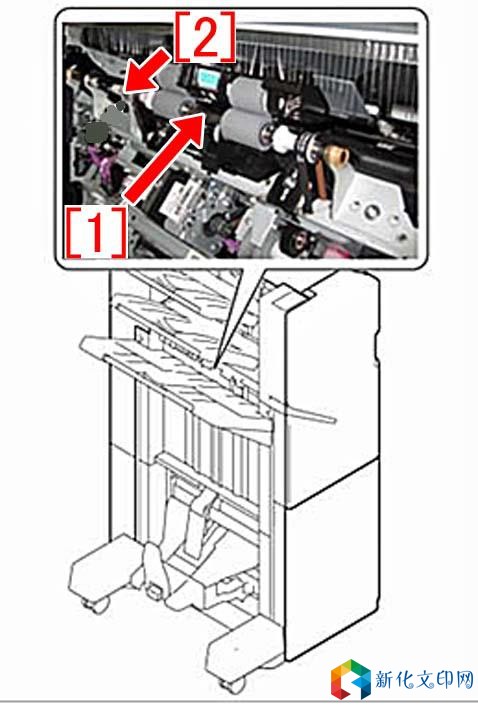 [2]
[1]
新化文印网