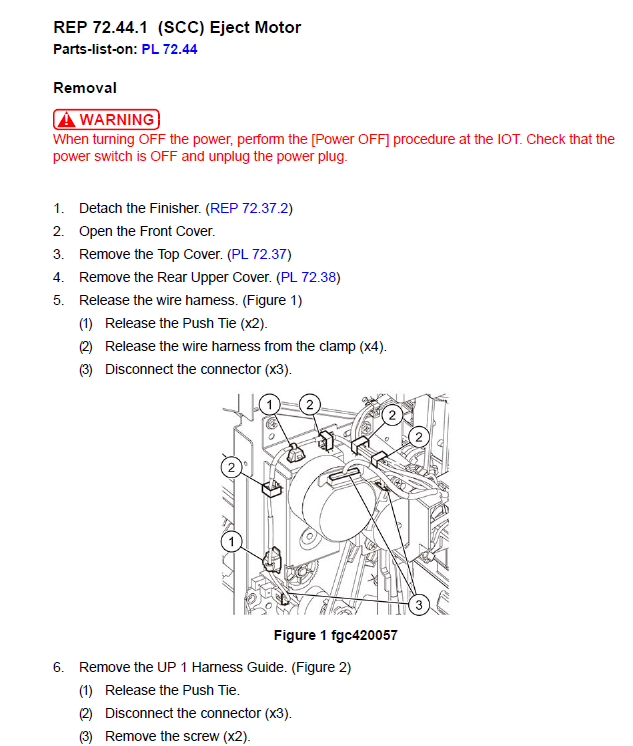 REP 72.44.1 (SCC) Eject Motor
Parts-list-on: PL 72.44

Removal

WARNING
When turning OFF the power, perform the [Power OFF] procedure at the IOT. Check that the power switch is OFF and unplug the power plug.

1. Detach the Finisher. (REP 72.37.2)
2. Open the Front Cover.
3. Remove the Top Cover. (PL 72.37)
4. Remove the Rear Upper Cover. (PL 72.38)
5. Release the wire harness. (Figure 1)
(1) Release the Push Tie (x2).
(2) Release the wire harness from the clamp (x4).
(3) Disconnect the connector (x3).

1
2
2
2
2
1
3

Figure 1 fgc420057

6. Remove the UP 1 Harness Guide. (Figure 2)
(1) Release the Push Tie.
(2) Disconnect the connector (x3).
(3) Remove the screw (x2).