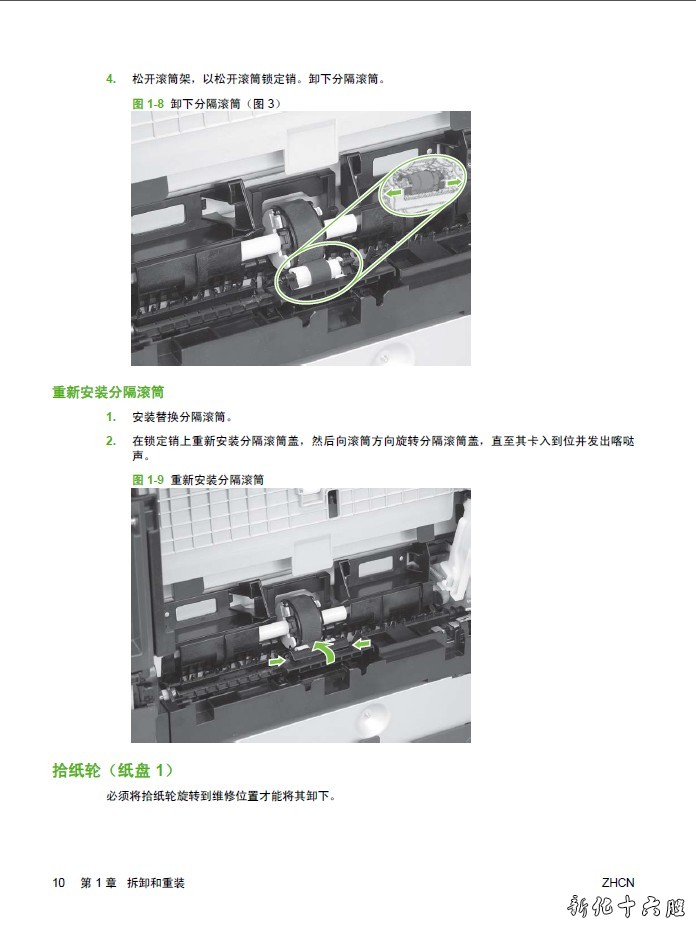 4. 松开滚筒架，以松开滚筒锁定销。卸下分隔滚筒。

图 1-8 卸下分隔滚筒（图 3）

重新安装分隔滚筒

1. 安装替换分隔滚筒。

2. 在锁定销上重新安装分隔滚筒盖，然后向滚筒方向旋转分隔滚筒盖，直至其卡入到位并发出喀哒声。

图 1-9 重新安装分隔滚筒

拾纸轮（纸盘 1）

必须将拾纸轮旋转到维修位置才能将其卸下。

10 第 1 章 拆卸和重装

ZHCN

新化十六腿