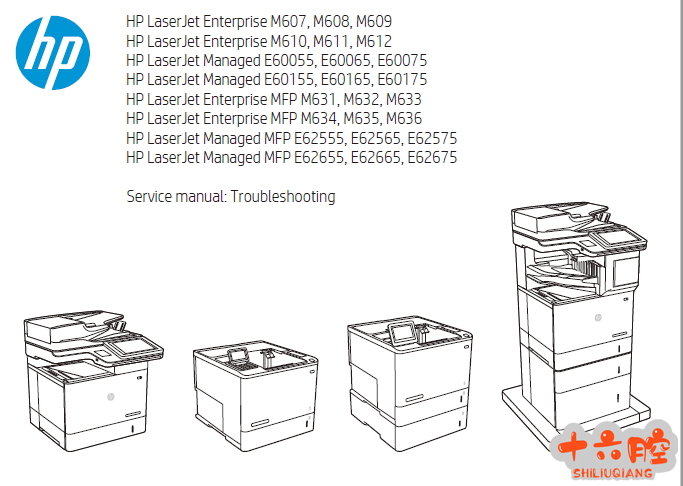 hp

HP LaserJet Enterprise M607, M608, M609
HP LaserJet Enterprise M610, M611, M612
HP LaserJet Managed E60055, E60065, E60075
HP LaserJet Managed E60155, E60165, E60175
HP LaserJet Enterprise MFP M631, M632, M633
HP LaserJet Enterprise MFP M634, M635, M636
HP LaserJet Managed MFP E62555, E62565, E62575
HP LaserJet Managed MFP E62655, E62665, E62675

Service manual: Troubleshooting

十六腔
SHILIUQIANG