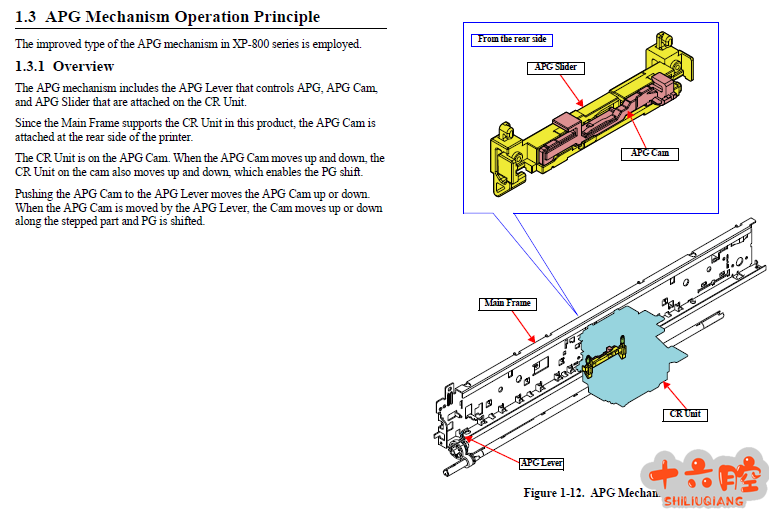 1.3 APG Mechanism Operation Principle

The improved type of the APG mechanism in XP-800 series is employed.

1.3.1 Overview

The APG mechanism includes the APG Lever that controls APG, APG Cam, and APG Slider that are attached on the CR Unit.

Since the Main Frame supports the CR Unit in this product, the APG Cam is attached at the rear side of the printer.

The CR Unit is on the APG Cam. When the APG Cam moves up and down, the CR Unit on the cam also moves up and down, which enables the PG shift.

Pushing the APG Cam to the APG Lever moves the APG Cam up or down. When the APG Cam is moved by the APG Lever, the Cam moves up or down along the stepped part and PG is shifted.

From the rear side

APG Slider

APG Cam

Main Frame

CR Unit

APG Lever

Figure 1-12. APG Mechan

十六腔
SHILIUQIANG