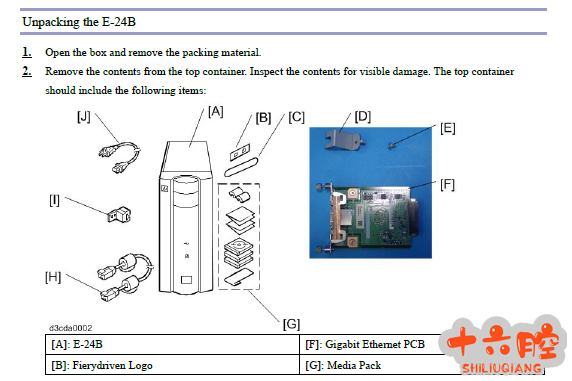 Unpacking the E-24B

1. Open the box and remove the packing material.

2. Remove the contents from the top container. Inspect the contents for visible damage. The top container should include the following items:

[J]
[A]
[B]
[C]
[D]
[E]
[F]
[I]
[H]
[G]
d3cda0002

| [A]: E-24B | [F]: Gigabit Ethernet PCB |
|---|---|
| [B]: Fierydriven Logo | [G]: Media Pack |

十六腔
SHILIUQIANG