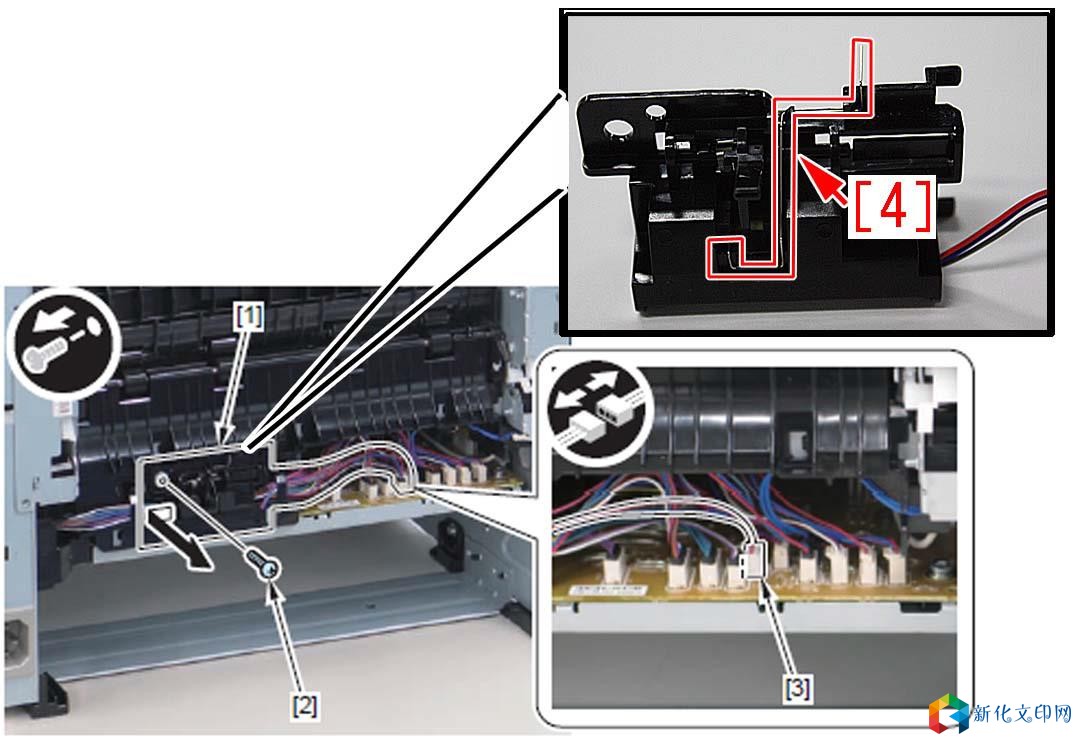 [4]

[1]

[2]

[3]

新化文印网