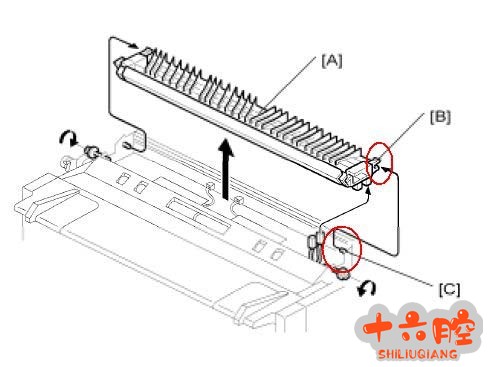 [A]

[B]

[C]

十六腔
SHILIUQIANG