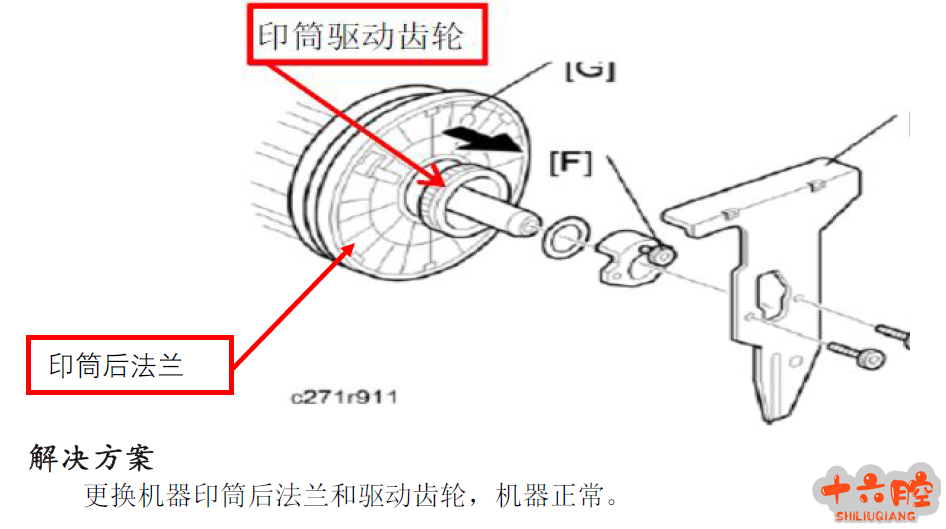 印筒驱动齿轮

[G]

[F]

印筒后法兰

c271r911

解决方案

更换机器印筒后法兰和驱动齿轮，机器正常。

十六腔
SHILIUQIANG