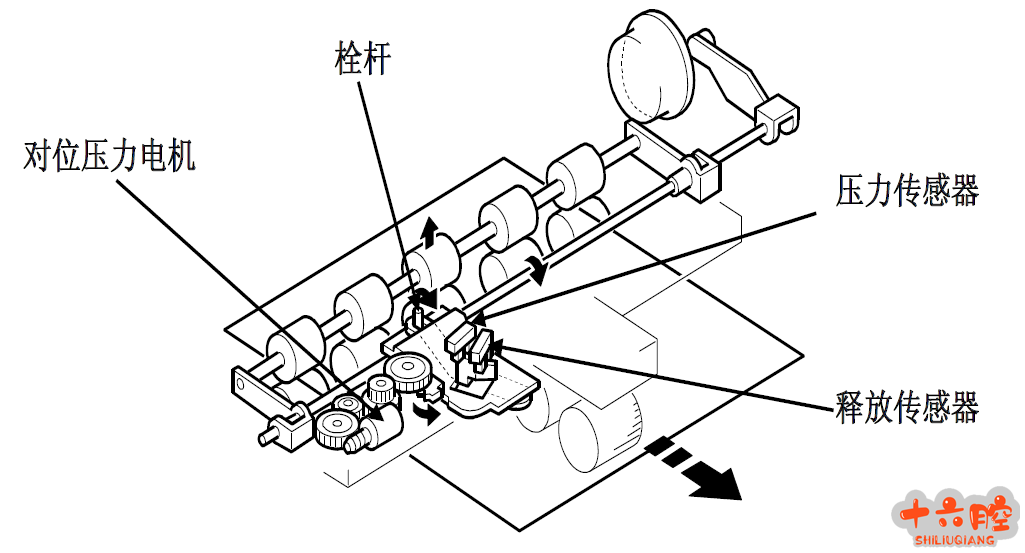 栓杆

对位压力电机

压力传感器

释放传感器

十六腔
SHILIUQIANG