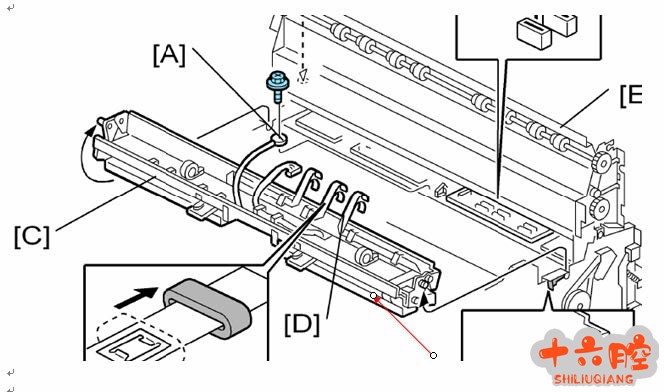 [A]

[E

[C]

[D]

十六腔
SHILIUQIANG