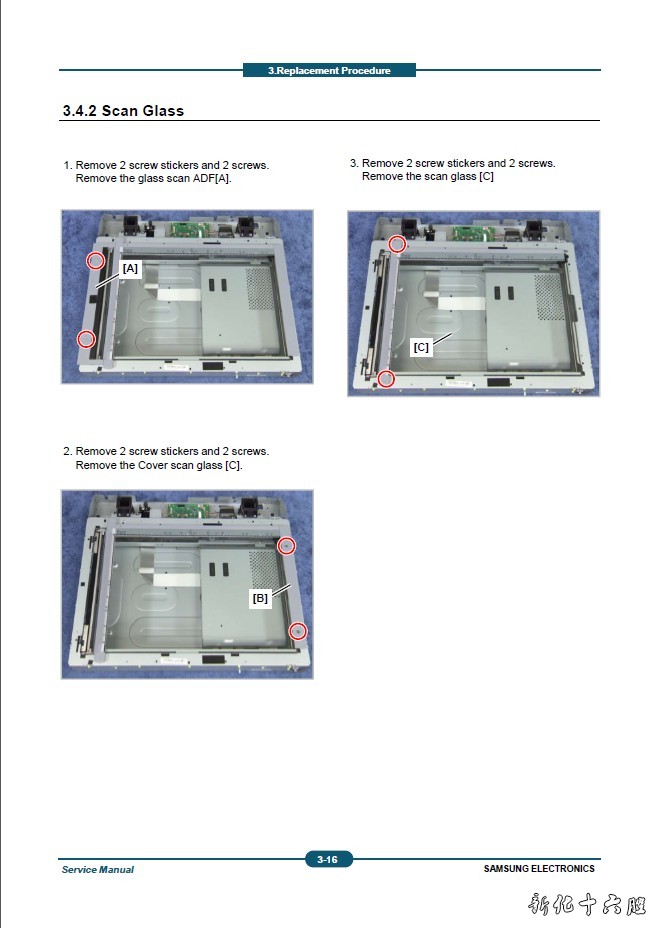 3.Replacement Procedure

3.4.2 Scan Glass

1. Remove 2 screw stickers and 2 screws. Remove the glass scan ADF[A].

[A]

2. Remove 2 screw stickers and 2 screws. Remove the Cover scan glass [C].

[B]

3. Remove 2 screw stickers and 2 screws. Remove the scan glass [C]

[C]

Service Manual

3-16

SAMSUNG ELECTRONICS

新化十六腿