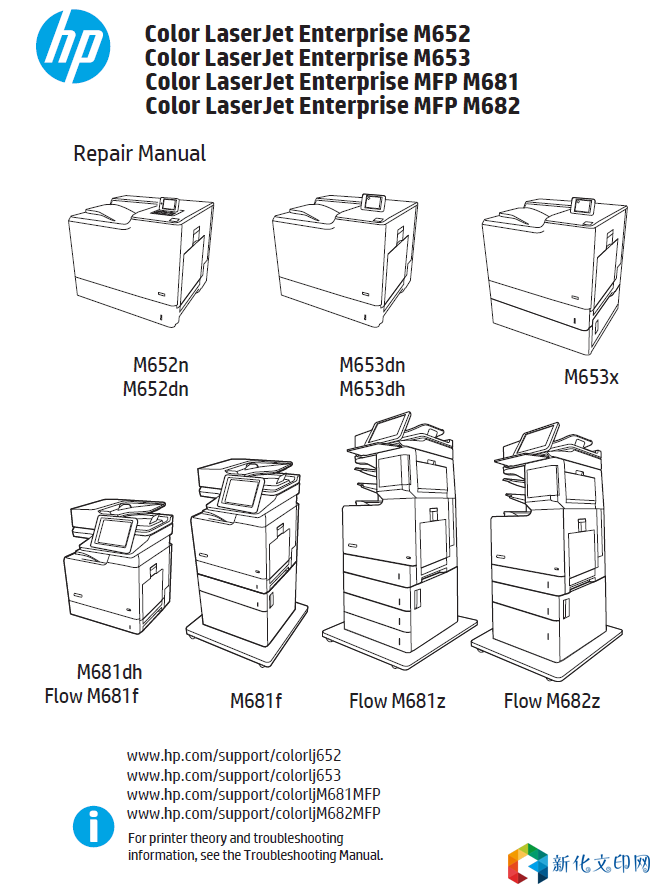 hp

Color LaserJet Enterprise M652
Color LaserJet Enterprise M653
Color LaserJet Enterprise MFP M681
Color LaserJet Enterprise MFP M682

Repair Manual

M652n
M652dn

M653dn
M653dh

M653x

M681dh
Flow M681f

M681f

Flow M681z

Flow M682z

www.hp.com/support/colorlj652
www.hp.com/support/colorlj653
www.hp.com/support/colorljM681MFP
www.hp.com/support/colorljM682MFP

For printer theory and troubleshooting information, see the Troubleshooting Manual.

新化文印网