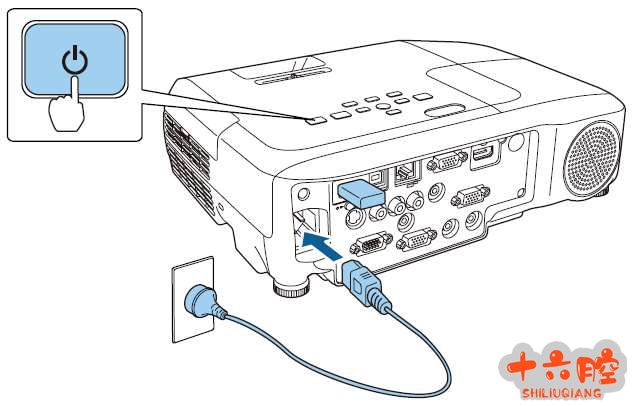 十六腔
SHILIUQIANG