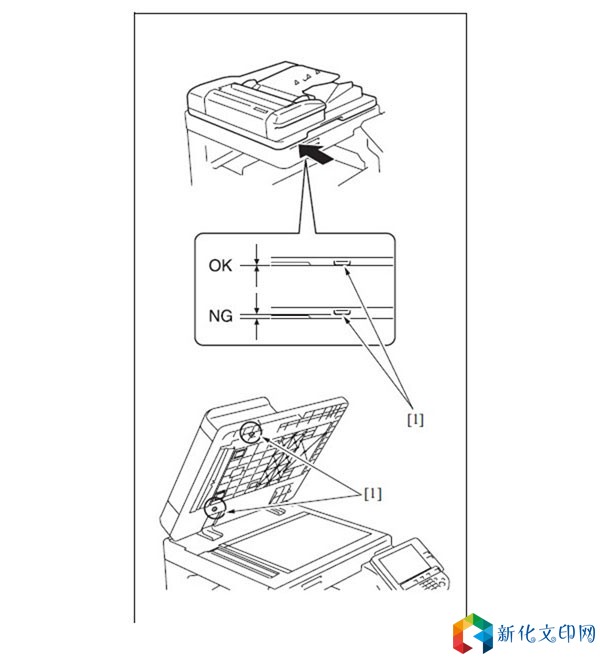 OK
NG
[1]
[1]
新化文印网