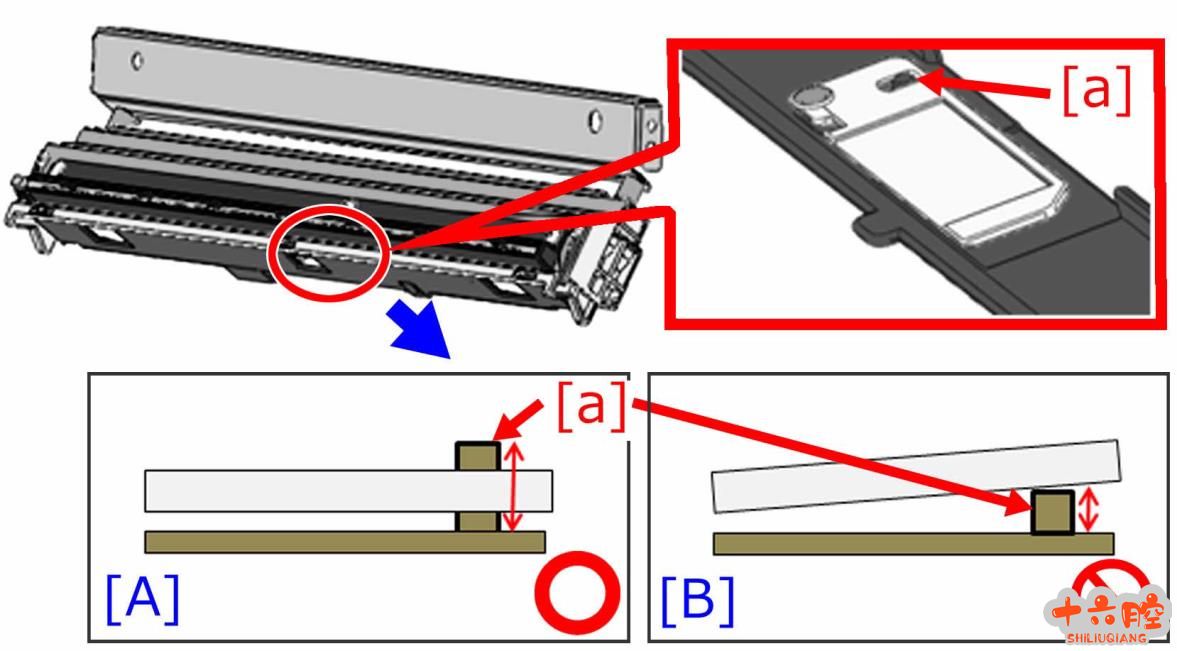 [a]

[a]

[A]

[B]

十六腔
SHILIUQIANG