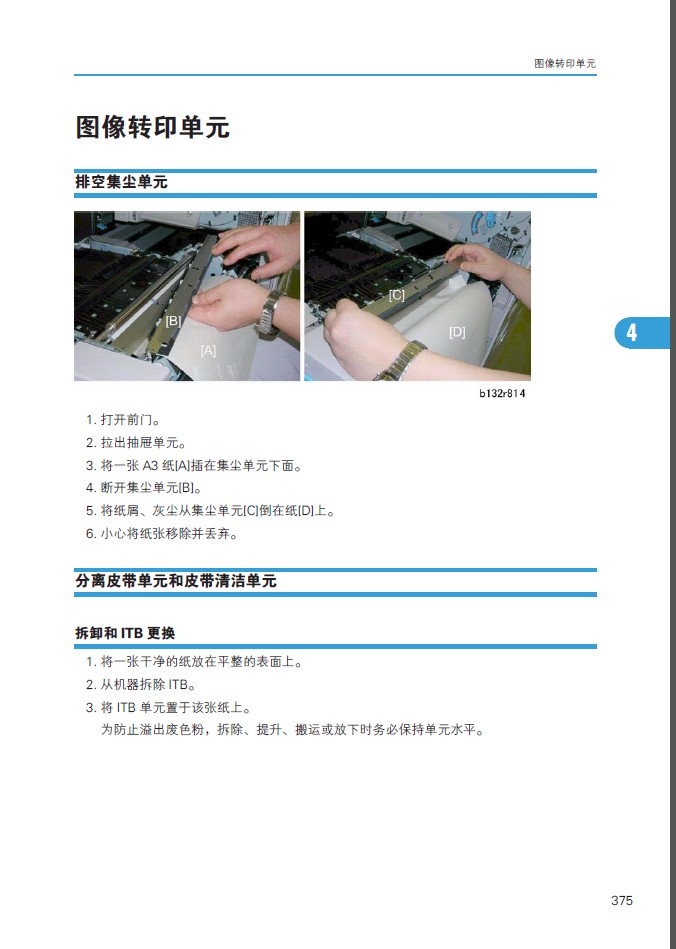 图像转印单元

图像转印单元

排空集尘单元

[B]
[A]
[C]
[D]

4

b132r814

1. 打开前门。
2. 拉出抽屉单元。
3. 将一张 A3 纸[A]插在集尘单元下面。
4. 断开集尘单元[B]。
5. 将纸屑、灰尘从集尘单元[C]倒在纸[D]上。
6. 小心将纸张移除并丢弃。

分离皮带单元和皮带清洁单元

拆卸和 ITB 更换

1. 将一张干净的纸放在平整的表面上。
2. 从机器拆除 ITB。
3. 将 ITB 单元置于该张纸上。
为防止溢出废色粉，拆除、提升、搬运或放下时务必保持单元水平。

375