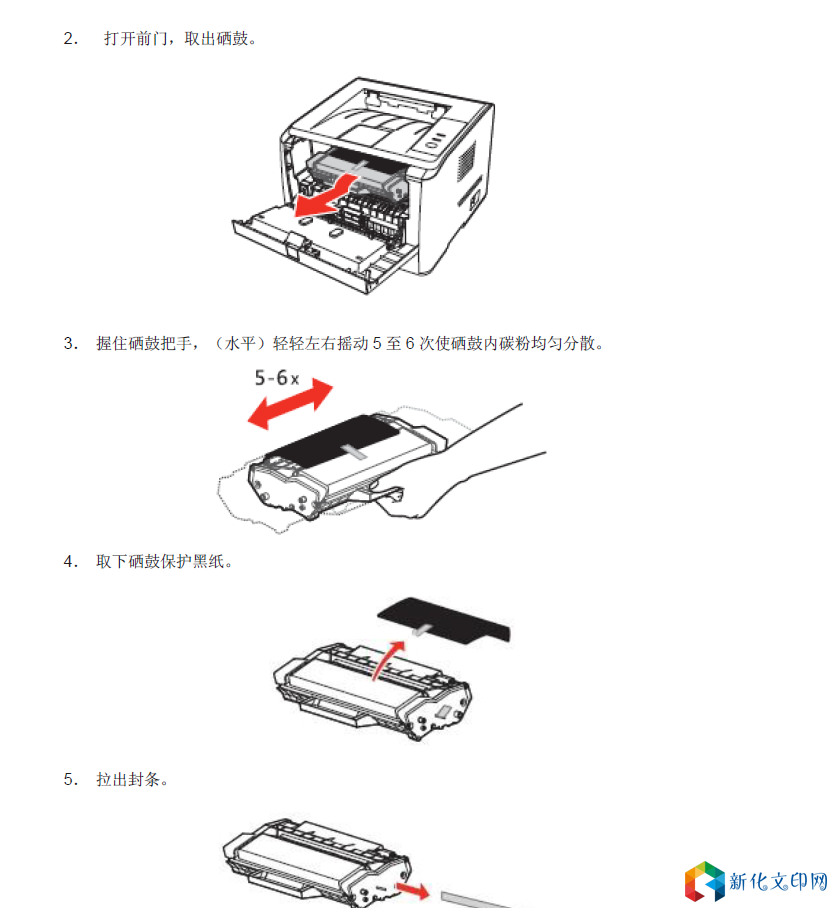 2.　打开前门，取出硒鼓。

3.　握住硒鼓把手，（水平）轻轻左右摇动 5 至 6 次使硒鼓内碳粉均匀分散。

5-6x

4.　取下硒鼓保护黑纸。

5.　拉出封条。

新化文印网