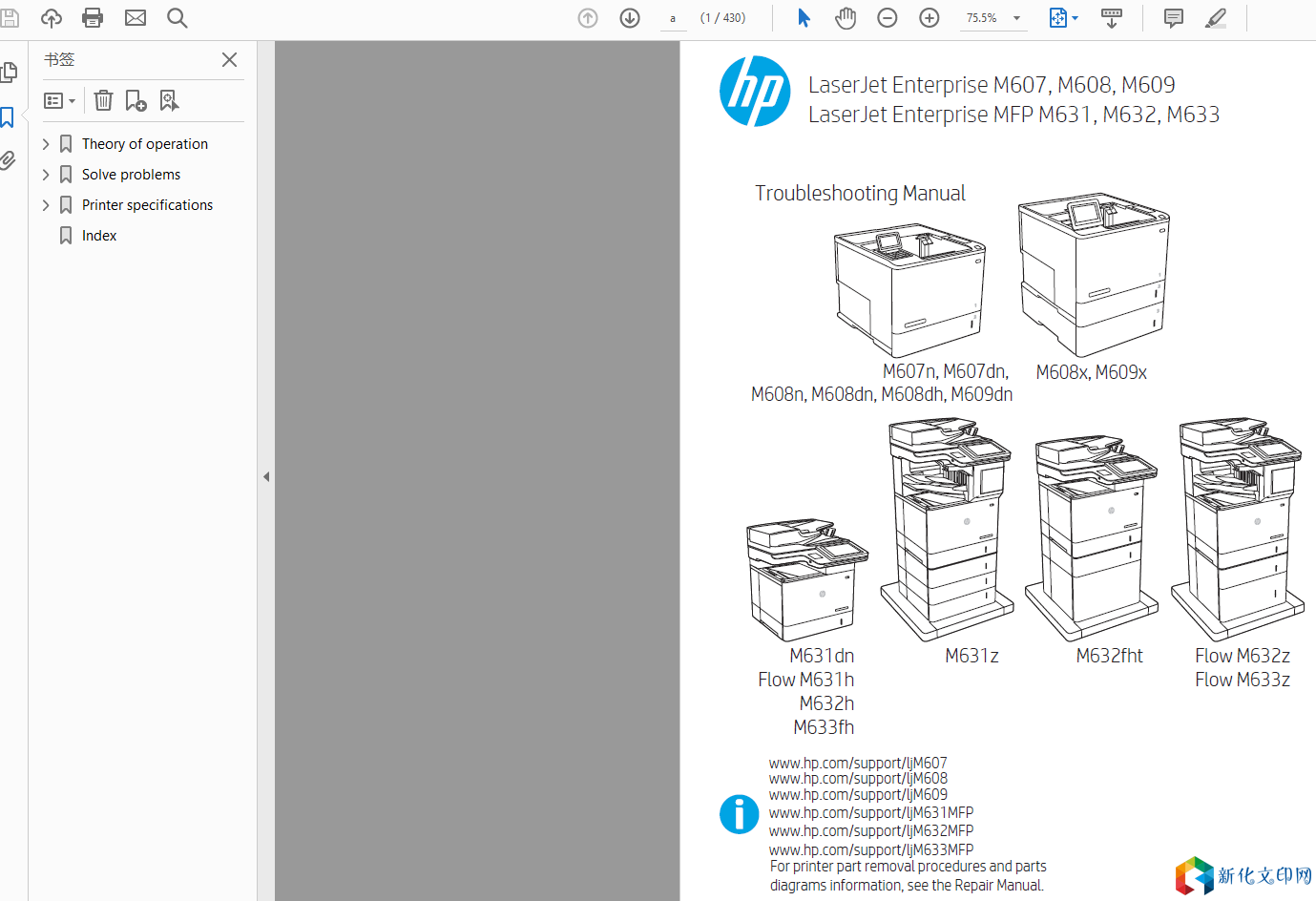 a (1 / 430) 75.5%

书签

Theory of operation
Solve problems
Printer specifications
Index

hp

LaserJet Enterprise M607, M608, M609
LaserJet Enterprise MFP M631, M632, M633

Troubleshooting Manual

M607n, M607dn,
M608n, M608dn, M608dh, M609dn

M608x, M609x

M631dn
Flow M631h
M632h
M633fh

M631z

M632fht

Flow M632z
Flow M633z

www.hp.com/support/ljM607
www.hp.com/support/ljM608
www.hp.com/support/ljM609
www.hp.com/support/ljM631MFP
www.hp.com/support/ljM632MFP
www.hp.com/support/ljM633MFP
For printer part removal procedures and parts diagrams information, see the Repair Manual.

新化文印网