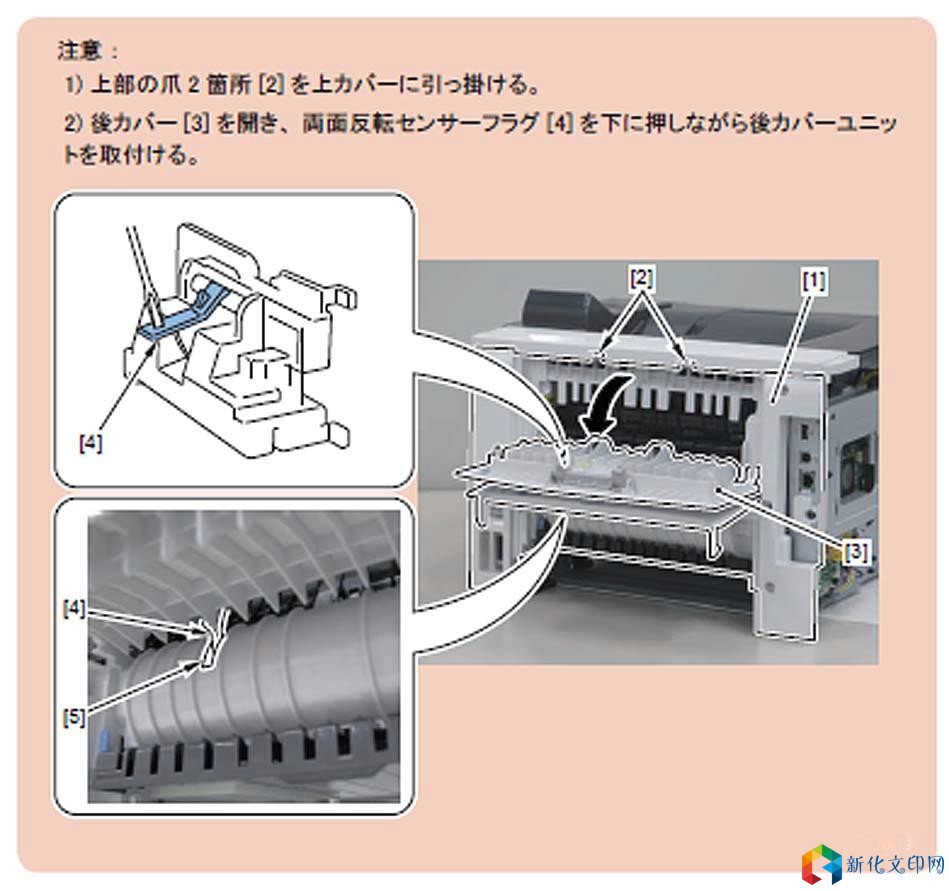 注意：

1) 上部の爪 2 箇所 [2] を上カバーに引っ掛ける。

2) 後カバー [3] を開き、両面反転センサーフラグ [4] を下に押しながら後カバーユニットを取付ける。

[4]

[2]

[1]

[3]

[4]

[5]

新化文印网