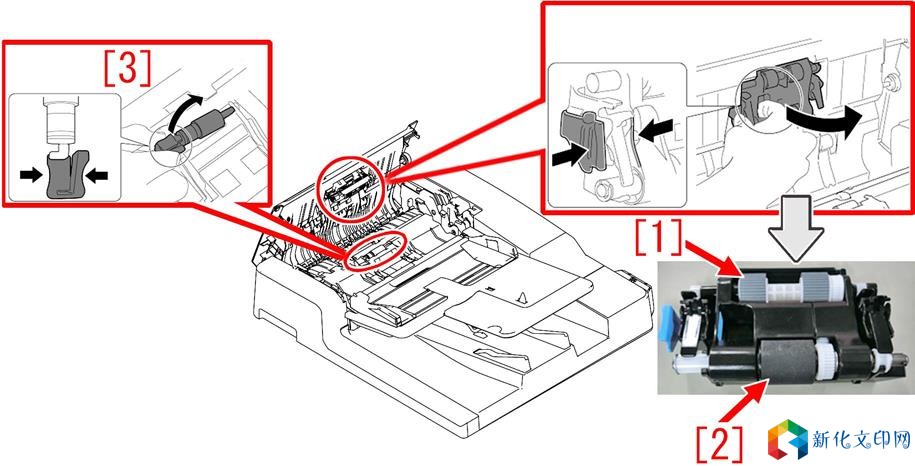 [3]

[1]

[2]

新化文印网