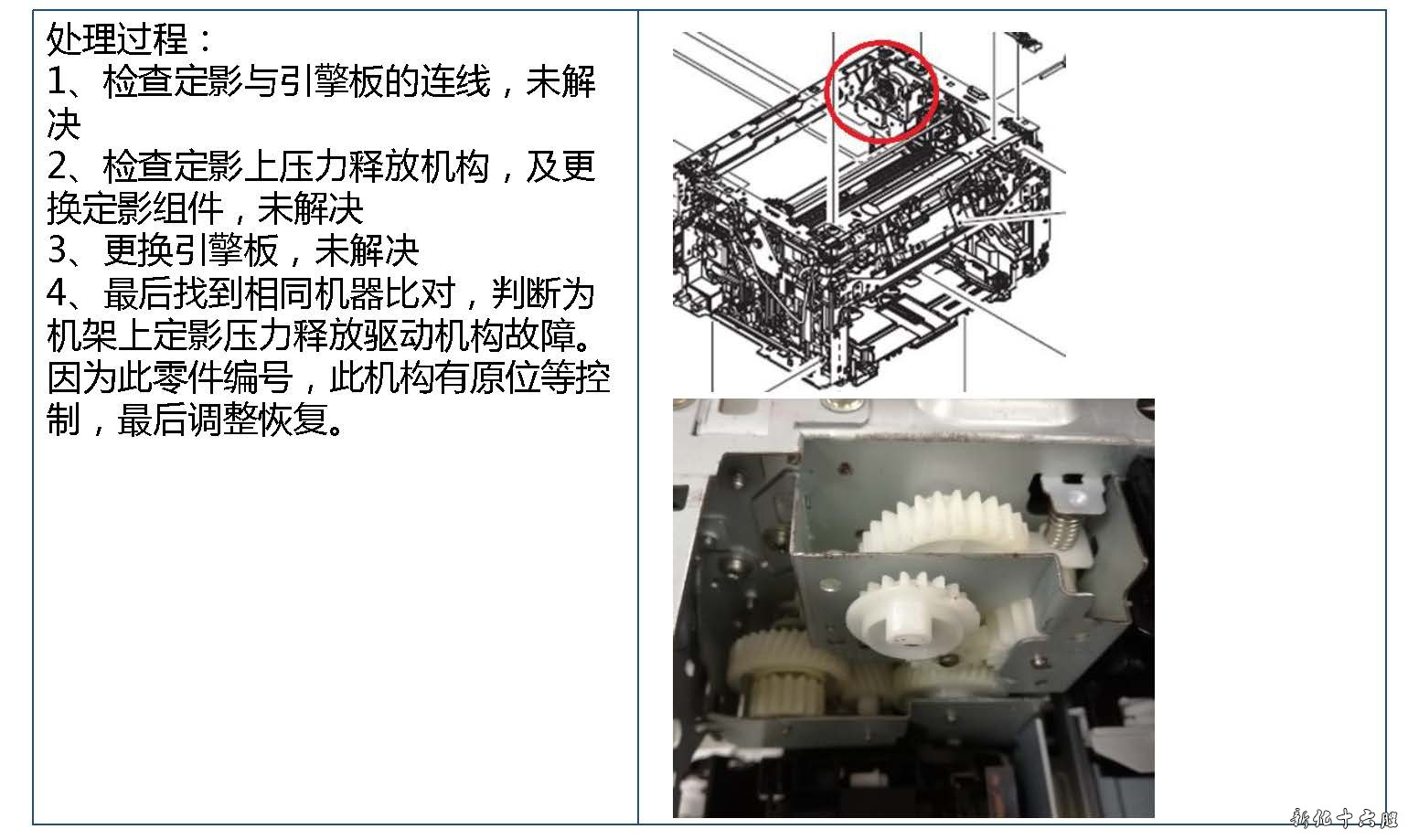 处理过程：
1、检查定影与引擎板的连线，未解决
2、检查定影上压力释放机构，及更换定影组件，未解决
3、更换引擎板，未解决
4、最后找到相同机器比对，判断为机架上定影压力释放驱动机构故障。因为此零件编号，此机构有原位等控制，最后调整恢复。

新化十六股