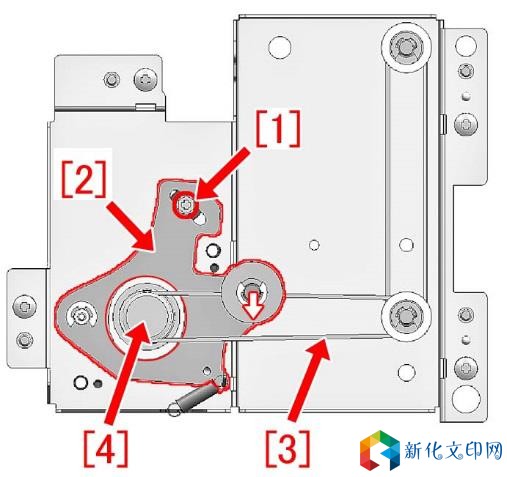 [1]
[2]
[4]
[3]
新化文印网