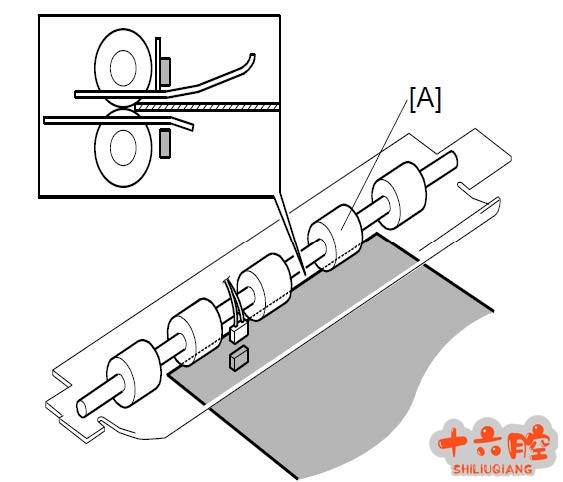 [A]

十六腔
SHILIUQIANG