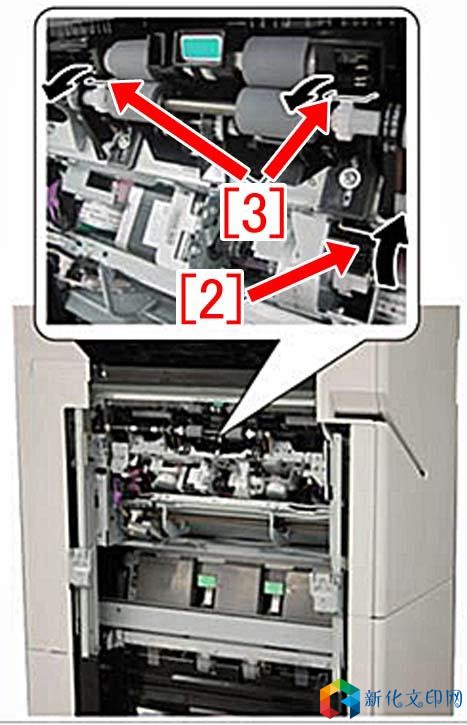 [3]
[2]
新化文印网