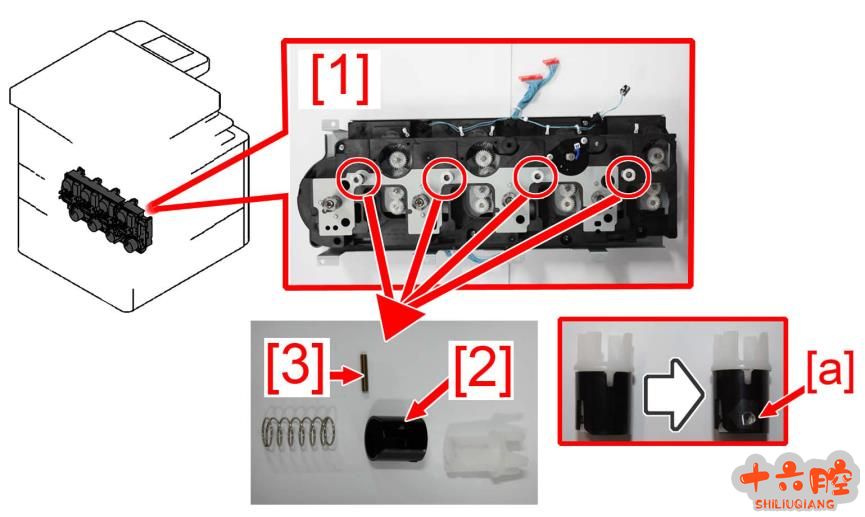 [1]

[3]

[2]

[a]

十六腔
SHILIUQIANG