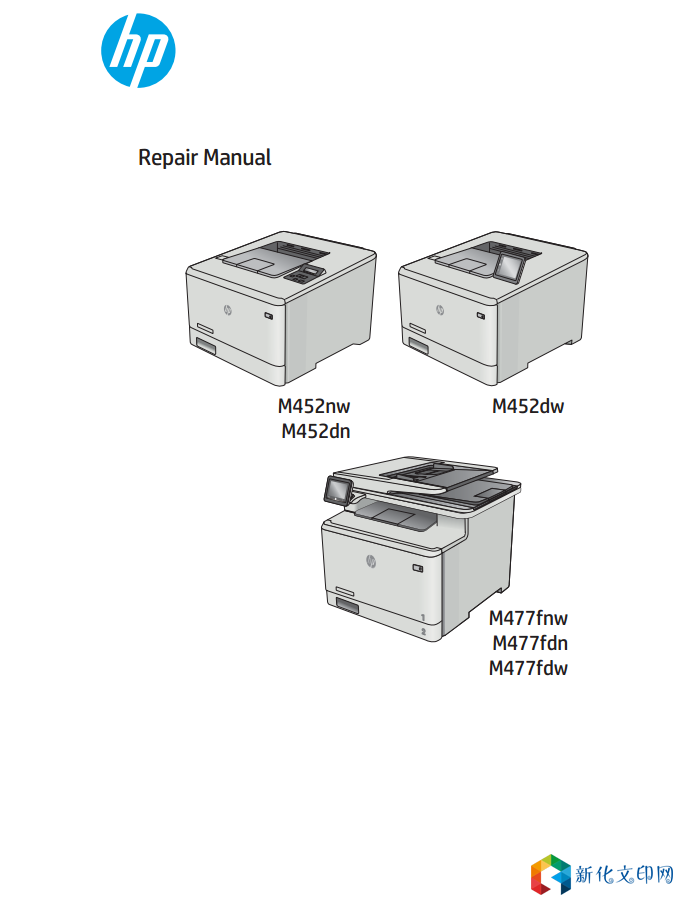 hp

Repair Manual

M452nw
M452dn

M452dw

1
2

M477fnw
M477fdn
M477fdw

新化文印网