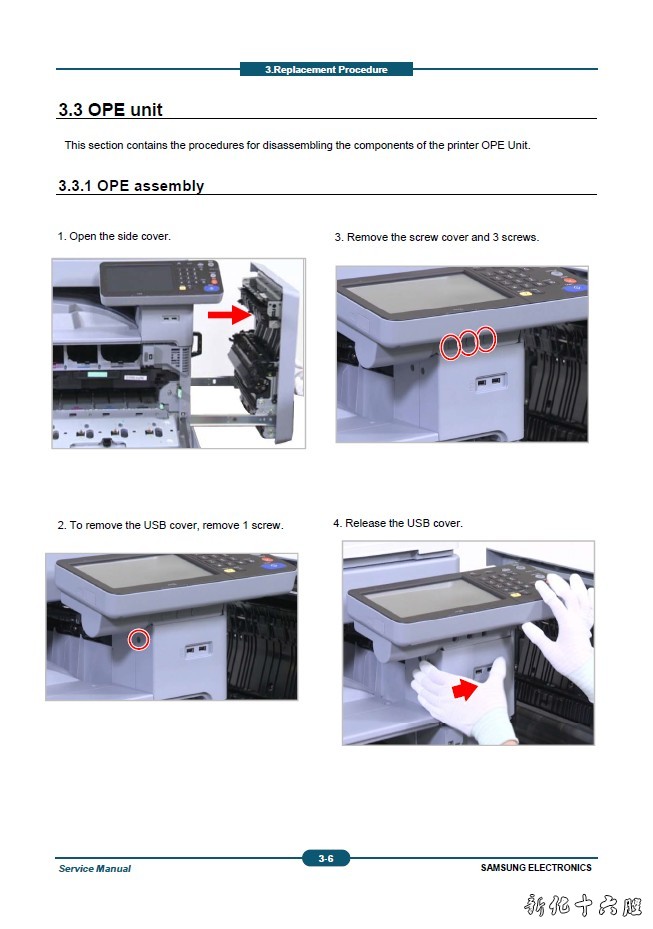 3.Replacement Procedure

3.3 OPE unit

This section contains the procedures for disassembling the components of the printer OPE Unit.

3.3.1 OPE assembly

1. Open the side cover.

2. To remove the USB cover, remove 1 screw.

3. Remove the screw cover and 3 screws.

4. Release the USB cover.

Service Manual

3-6

SAMSUNG ELECTRONICS

新化十六腿