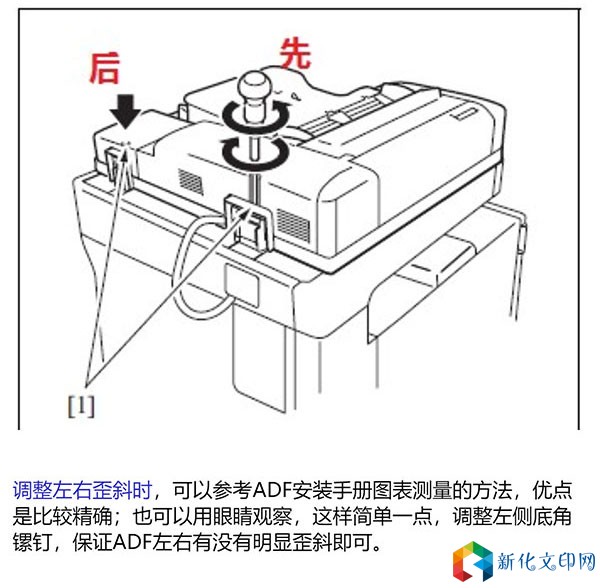 后

先

[1]

调整左右歪斜时，可以参考ADF安装手册图表测量的方法，优点是比较精确；也可以用眼睛观察，这样简单一点，调整左侧底角镙钉，保证ADF左右有没有明显歪斜即可。

新化文印网