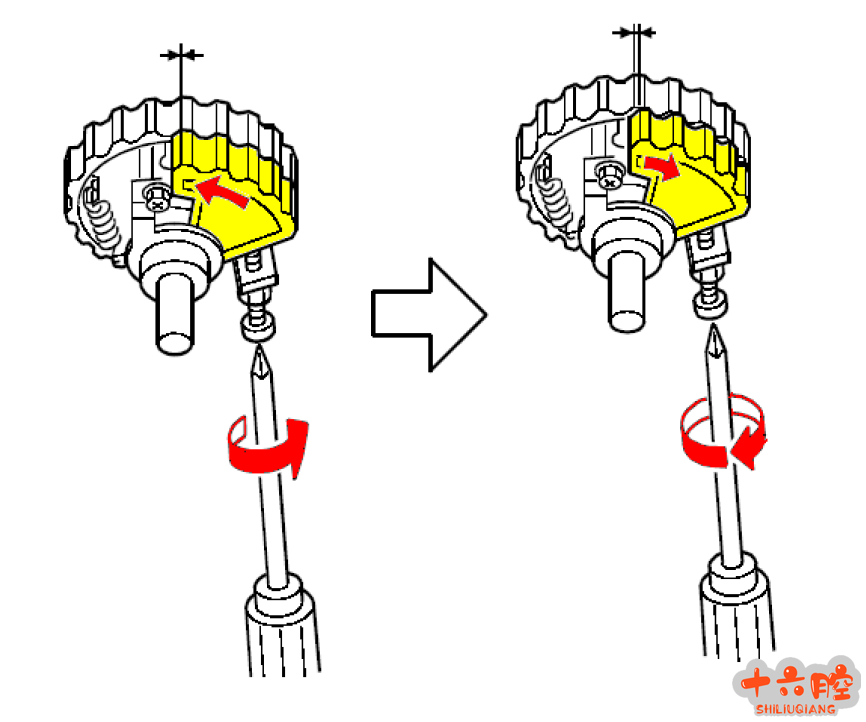 十六腔
SHILIUQIANG