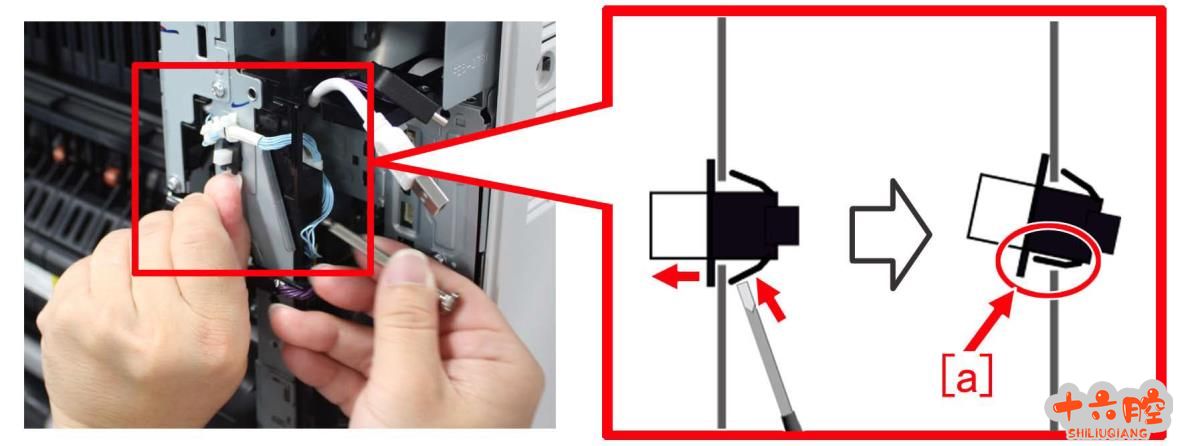 [a]

十六腔
SHILIUQIANG