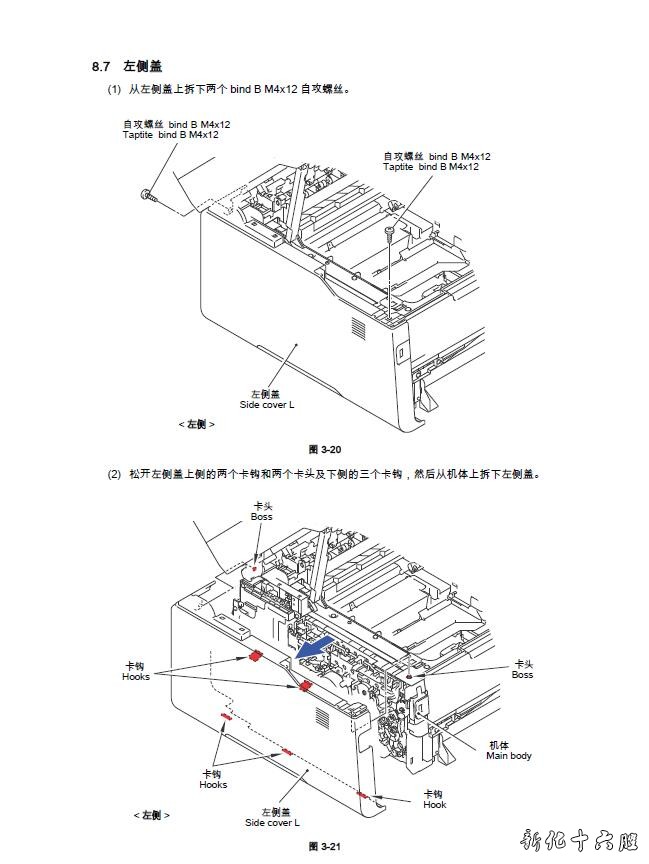 8.7 左侧盖

(1) 从左侧盖上拆下两个 bind B M4x12 自攻螺丝。

自攻螺丝 bind B M4x12
Taptite bind B M4x12

自攻螺丝 bind B M4x12
Taptite bind B M4x12

左侧盖
Side cover L

< 左侧 >

图 3-20

(2) 松开左侧盖上侧的两个卡钩和两个卡头及下侧的三个卡钩，然后从机体上拆下左侧盖。

卡头
Boss

卡钩
Hooks

卡头
Boss

机体
Main body

卡钩
Hooks

卡钩
Hook

左侧盖
Side cover L

< 左侧 >

图 3-21

新化十六腿