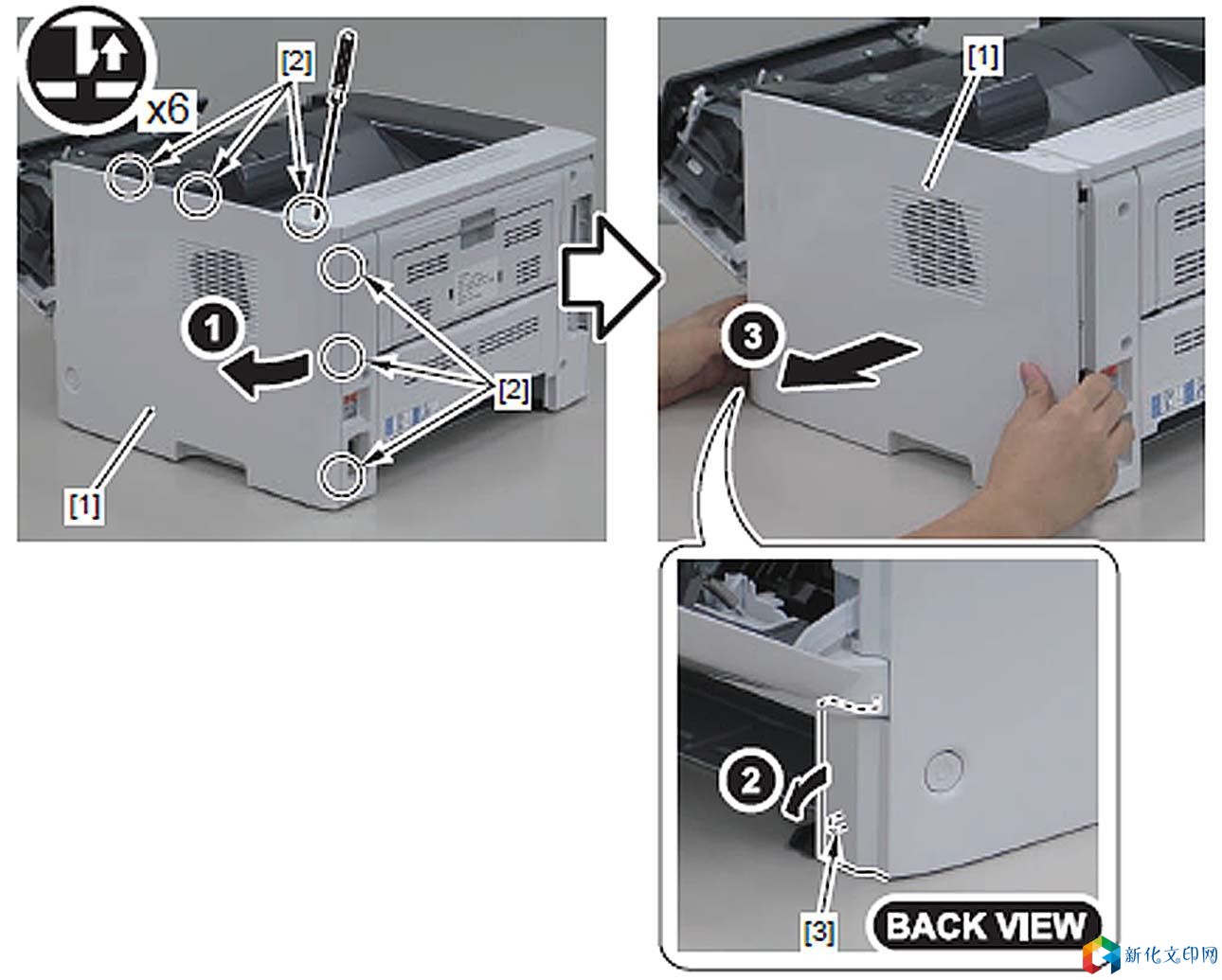 x6

[2]

1

[2]

[1]

[1]

3

2

[3]

BACK VIEW

新化文印网