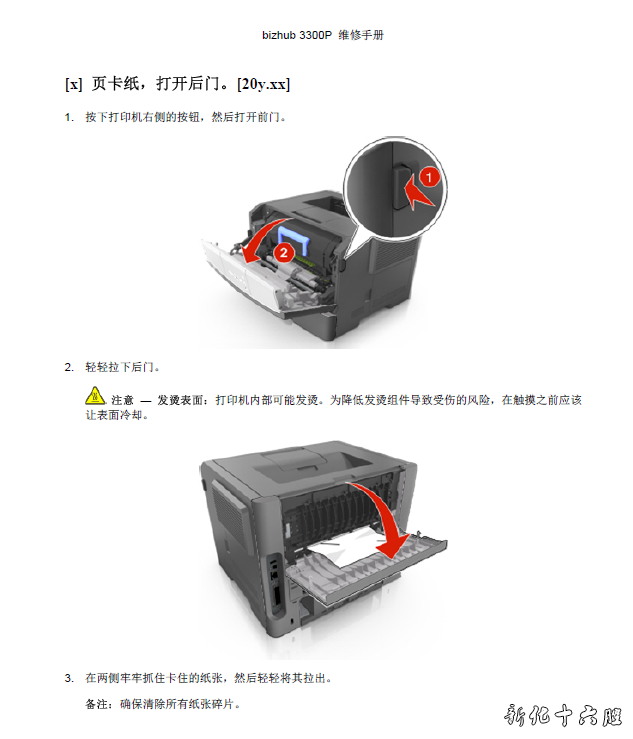 bizhub 3300P 维修手册

[x] 页卡纸，打开后门。[20y.xx]

1. 按下打印机右侧的按钮，然后打开前门。

1

2

2. 轻轻拉下后门。

注意 — 发烫表面：打印机内部可能发烫。为降低发烫组件导致受伤的风险，在触摸之前应该让表面冷却。

3. 在两侧牢牢抓住卡住的纸张，然后轻轻将其拉出。

备注：确保清除所有纸张碎片。

新化十六腿